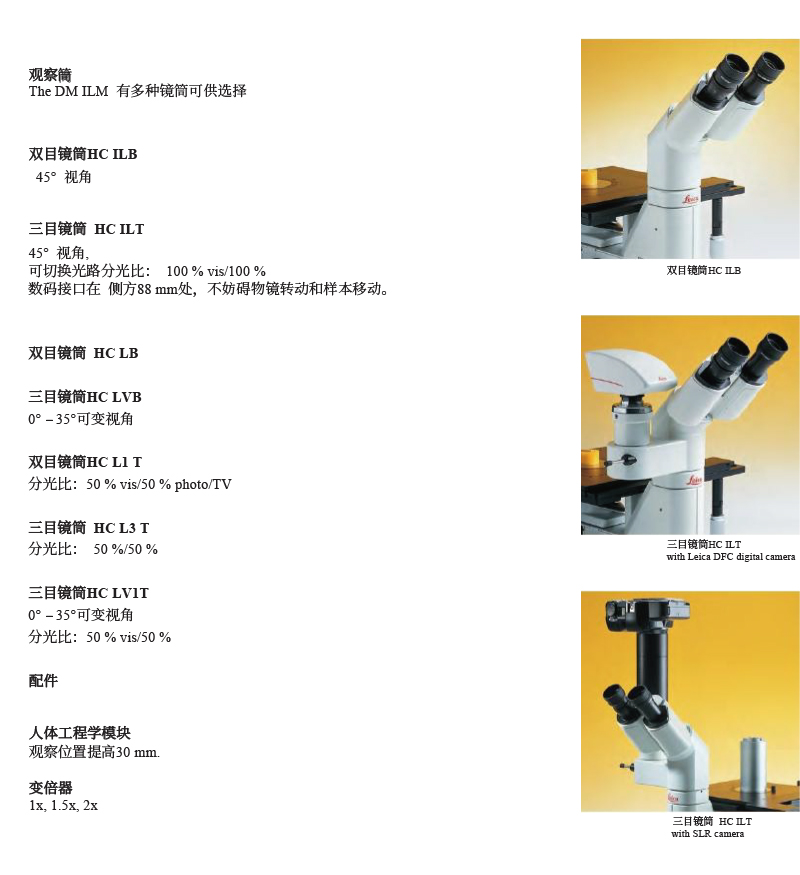 观察筒
The DM ILM 有多种镜筒可供选择

双目镜筒HC ILB
45° 视角

三目镜筒 HC ILT
45° 视角,
可切换光路分光比: 100 % vis/100 %
数码接口在 侧方88 mm处，不妨碍物镜转动和样本移动。

双目镜筒 HC LB

三目镜筒HC LVB
0° – 35°可变视角

双目镜筒HC L1 T
分光比：50 % vis/50 % photo/TV

三目镜筒 HC L3 T
分光比： 50 %/50 %

三目镜筒HC LV1T
0° – 35°可变视角
分光比：50 % vis/50 %

配件

人体工程学模块
观察位置提高30 mm.

变倍器
1x, 1.5x, 2x

Leica

双目镜筒HC ILB

Leica

三目镜筒HC ILT
with Leica DFC digital camera

三目镜筒 HC ILT
with SLR camera