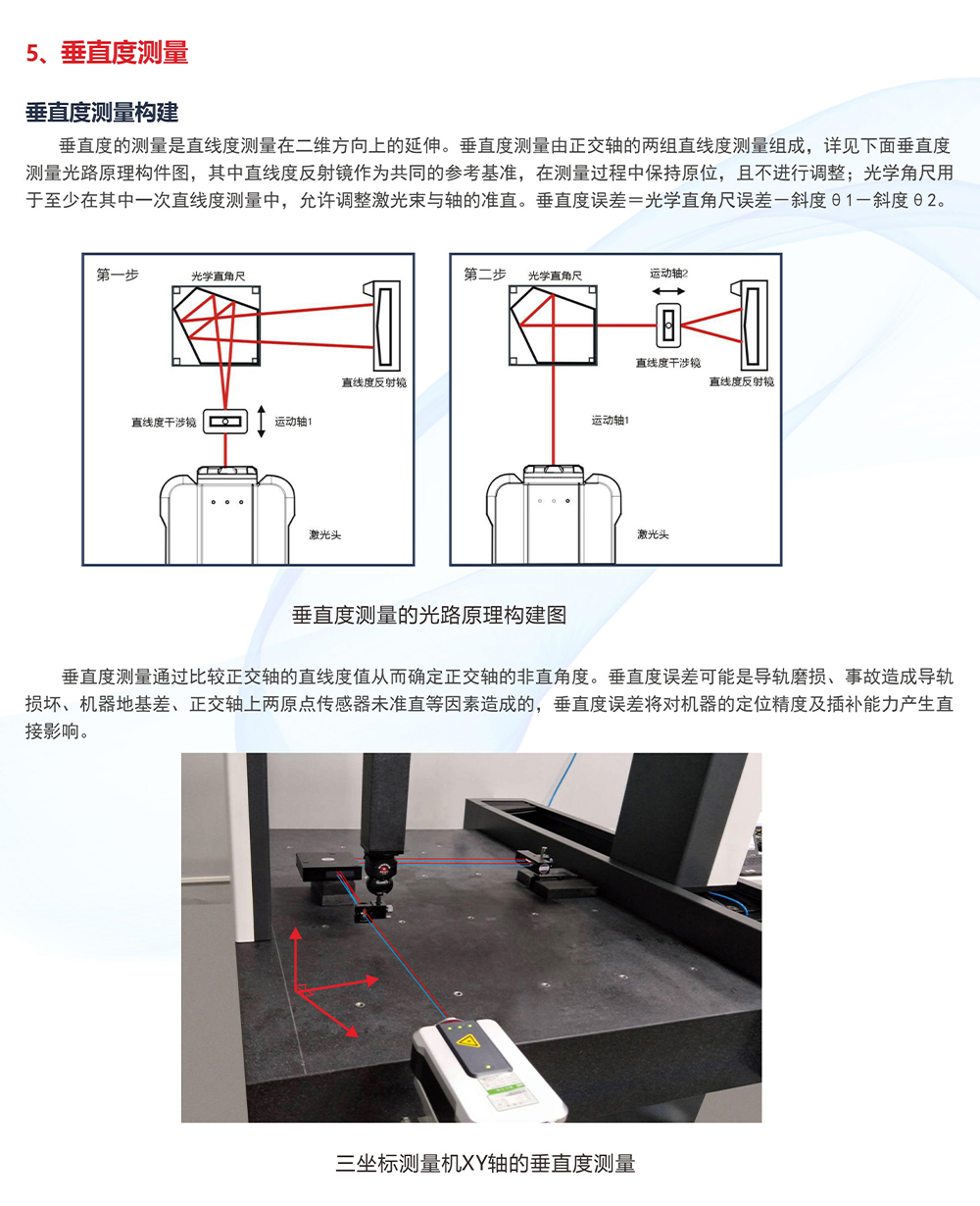 5、垂直度测量

垂直度测量构建

垂直度的测量是直线度测量在二维方向上的延伸。垂直度测量由正交轴的两组直线度测量组成，详见下面垂直度测量光路原理构件图，其中直线度反射镜作为共同的参考基准，在测量过程中保持原位，且不进行调整；光学角尺用于至少在其中一次直线度测量中，允许调整激光束与轴的准直。垂直度误差＝光学直角尺误差－斜度θ1－斜度θ2。

第一步
光学直角尺
直线度反射镜
直线度干涉镜
运动轴1
激光头

第二步
光学直角尺
运动轴2
直线度干涉镜
直线度反射镜
运动轴1
激光头

垂直度测量的光路原理构建图

垂直度测量通过比较正交轴的直线度值从而确定正交轴的非直角度。垂直度误差可能是导轨磨损、事故造成导轨损坏、机器地基差、正交轴上两原点传感器未准直等因素造成的，垂直度误差将对机器的定位精度及插补能力产生直接影响。

三坐标测量机XY轴的垂直度测量