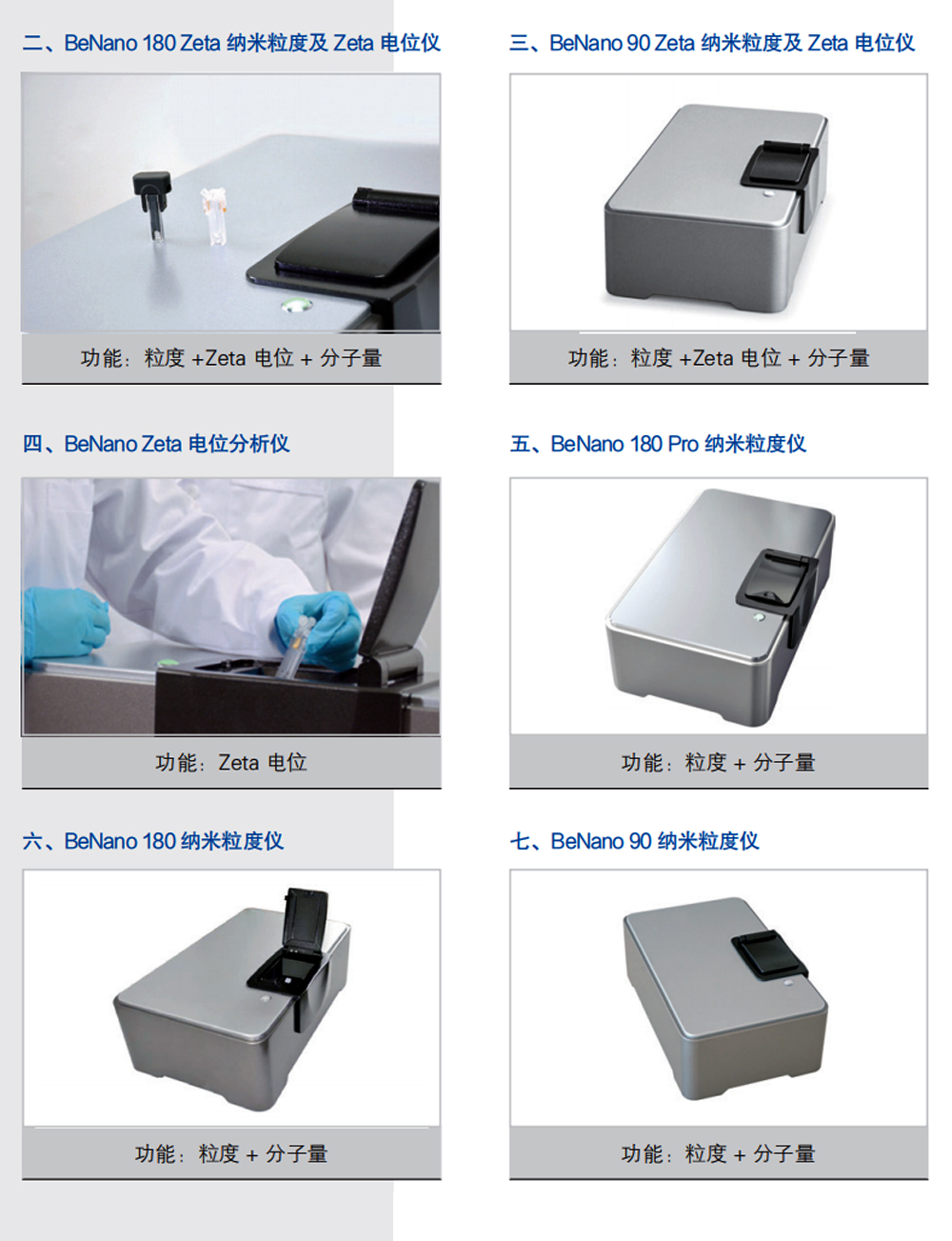 二、BeNano 180 Zeta 纳米粒度及 Zeta 电位仪

功能：粒度 +Zeta 电位 + 分子量

三、BeNano 90 Zeta 纳米粒度及 Zeta 电位仪

功能：粒度 +Zeta 电位 + 分子量

四、BeNano Zeta 电位分析仪

功能：Zeta 电位

五、BeNano 180 Pro 纳米粒度仪

功能：粒度 + 分子量

六、BeNano 180 纳米粒度仪

功能：粒度 + 分子量

七、BeNano 90 纳米粒度仪

功能：粒度 + 分子量