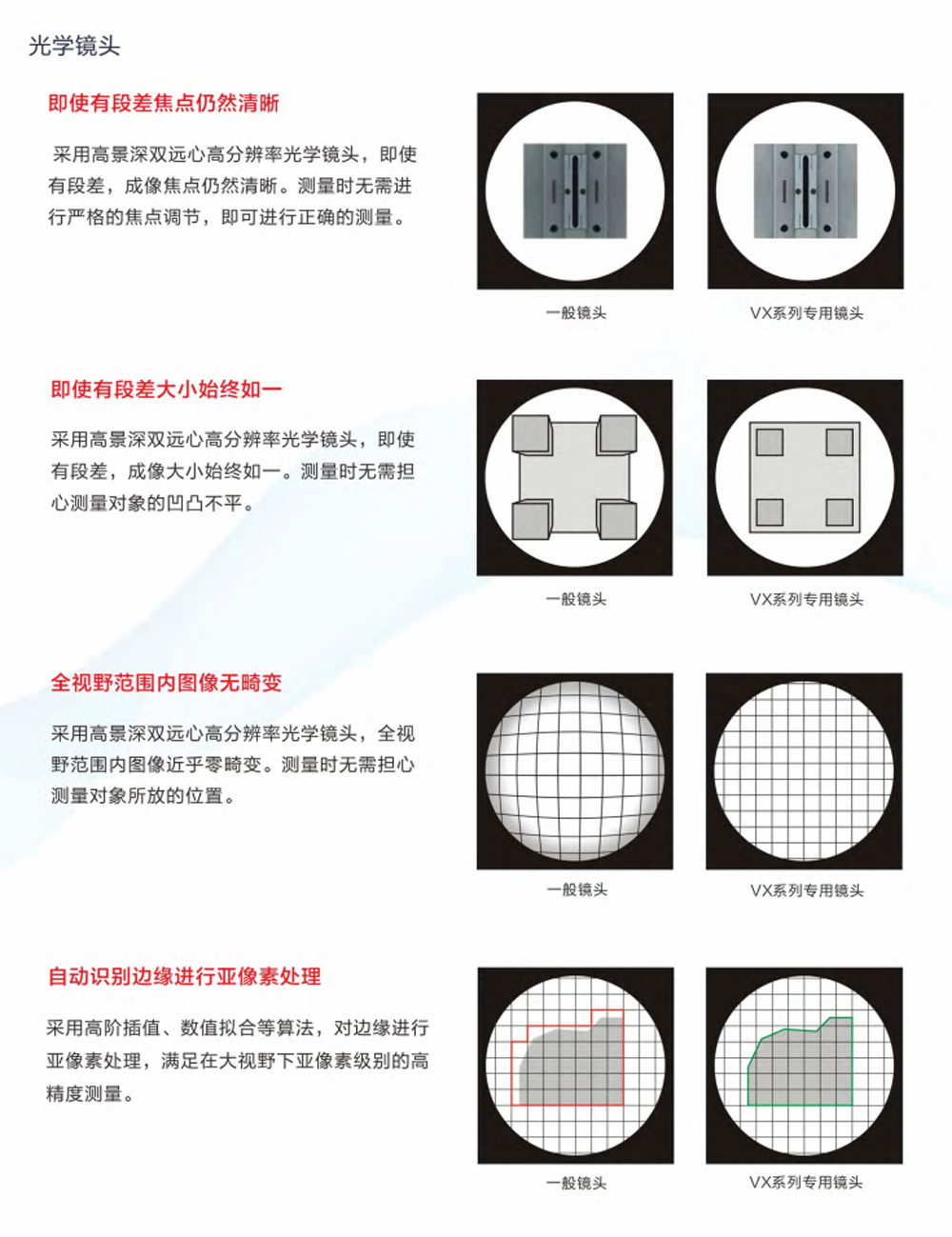 光学镜头

即使有段差焦点仍然清晰

采用高景深双远心高分辨率光学镜头，即使有段差，成像焦点仍然清晰。测量时无需进行严格的焦点调节，即可进行正确的测量。

一般镜头

VX系列专用镜头

即使有段差大小始终如一

采用高景深双远心高分辨率光学镜头，即使有段差，成像大小始终如一。测量时无需担心测量对象的凹凸不平。

一般镜头

VX系列专用镜头

全视野范围内图像无畸变

采用高景深双远心高分辨率光学镜头，全视野范围内图像近乎零畸变。测量时无需担心测量对象所放的位置。

一般镜头

VX系列专用镜头

自动识别边缘进行亚像素处理

采用高阶插值、数值拟合等算法，对边缘进行亚像素处理，满足在大视野下亚像素级别的高精度测量。

一般镜头

VX系列专用镜头