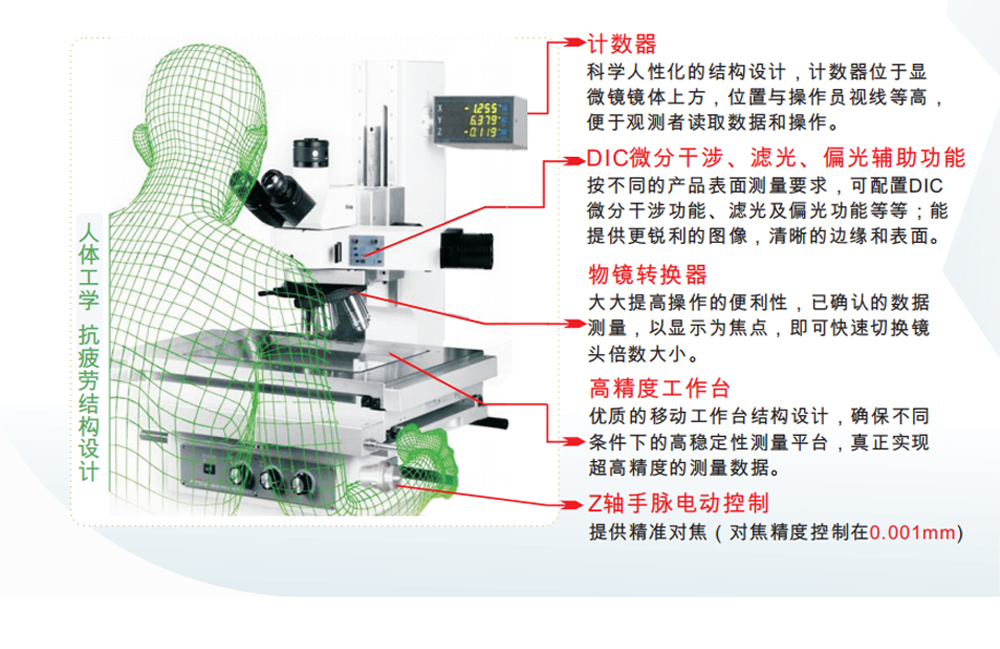 人体工学 抗疲劳结构设计

X -1.255
Y 6.379
Z -0.119

计数器
科学人性化的结构设计，计数器位于显微镜镜体上方，位置与操作员视线等高，便于观测者读取数据和操作。

DIC微分干涉、滤光、偏光辅助功能
按不同的产品表面测量要求，可配置DIC微分干涉功能、滤光及偏光功能等等；能提供更锐利的图像，清晰的边缘和表面。

物镜转换器
大大提高操作的便利性，已确认的数据测量，以显示为焦点，即可快速切换镜头倍数大小。

高精度工作台
优质的移动工作台结构设计，确保不同条件下的高稳定性测量平台，真正实现超高精度的测量数据。

Z轴手脉电动控制
提供精准对焦（对焦精度控制在0.001mm）