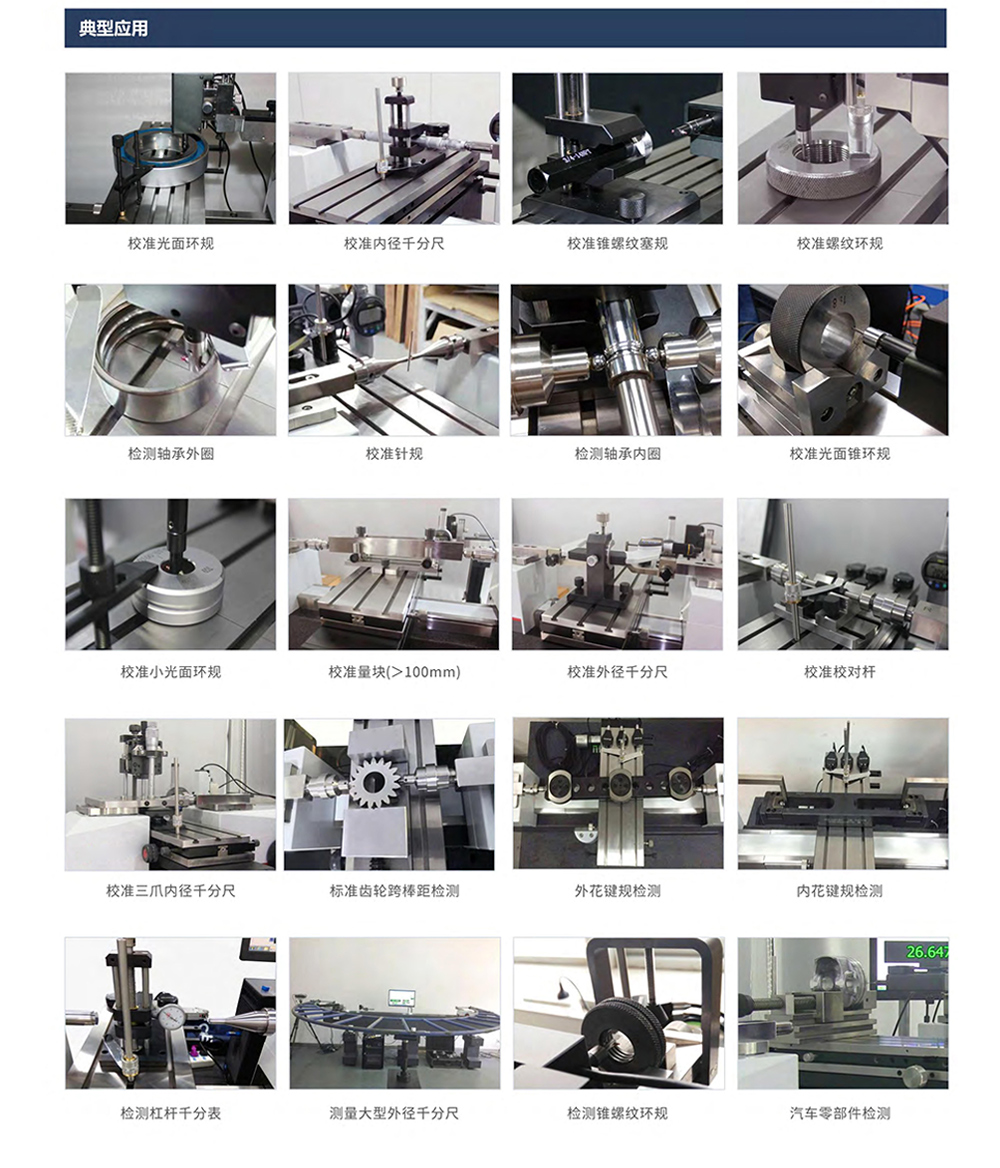 典型应用

校准光面环规

校准内径千分尺

校准锥螺纹塞规

校准螺纹环规

检测轴承外圈

校准针规

检测轴承内圈

校准光面锥环规

校准小光面环规

校准量块(>100mm)

校准外径千分尺

校准校对杆

校准三爪内径千分尺

标准齿轮跨棒距检测

外花键规检测

内花键规检测

检测杠杆千分表

测量大型外径千分尺

检测锥螺纹环规

26.647

汽车零部件检测